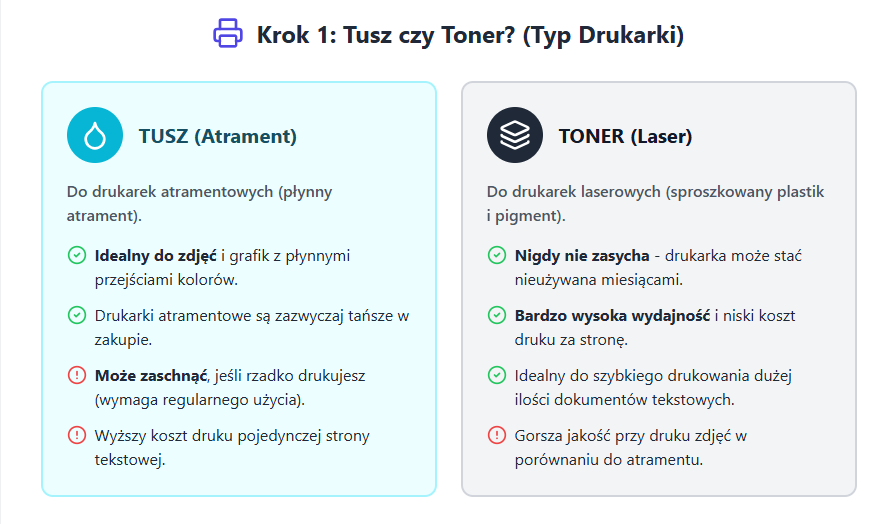 Krok 1: Tusz czy Toner? (Typ Drukarki)

TUSZ (Atrament)

Do drukarek atramentowych (płynny atrament).

Idealny do zdjęć i grafik z płynnymi przejściami kolorów.

Drukarki atramentowe są zazwyczaj tańsze w zakupie.

Może zaschnąć, jeśli rzadko drukujesz (wymaga regularnego użycia).

Wyższy koszt druku pojedynczej strony tekstowej.

TONER (Laser)

Do drukarek laserowych (sproszkowany plastik i pigment).

Nigdy nie zasycha - drukarka może stać nieużywana miesiącami.

Bardzo wysoka wydajność i niski koszt druku za stronę.

Idealny do szybkiego drukowania dużej ilości dokumentów tekstowych.

Gorsza jakość przy druku zdjęć w porównaniu do atramentu.